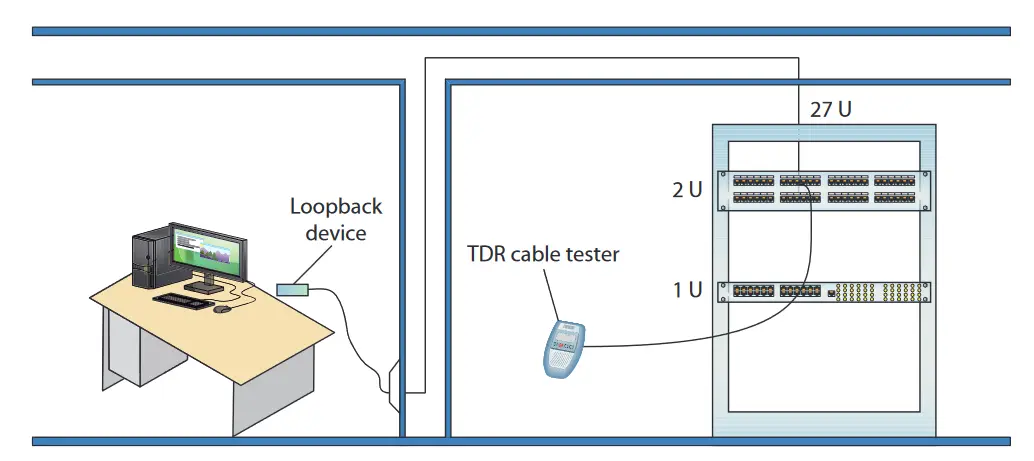 27 U

2 U

Loopback device

TDR cable tester

1 U