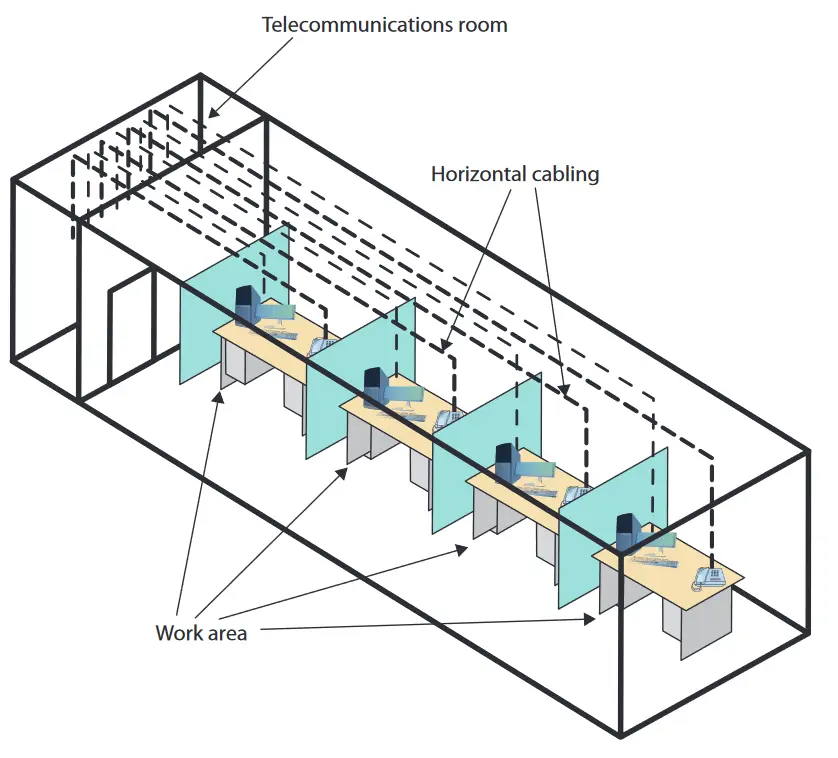 Telecommunications room

Horizontal cabling

Work area