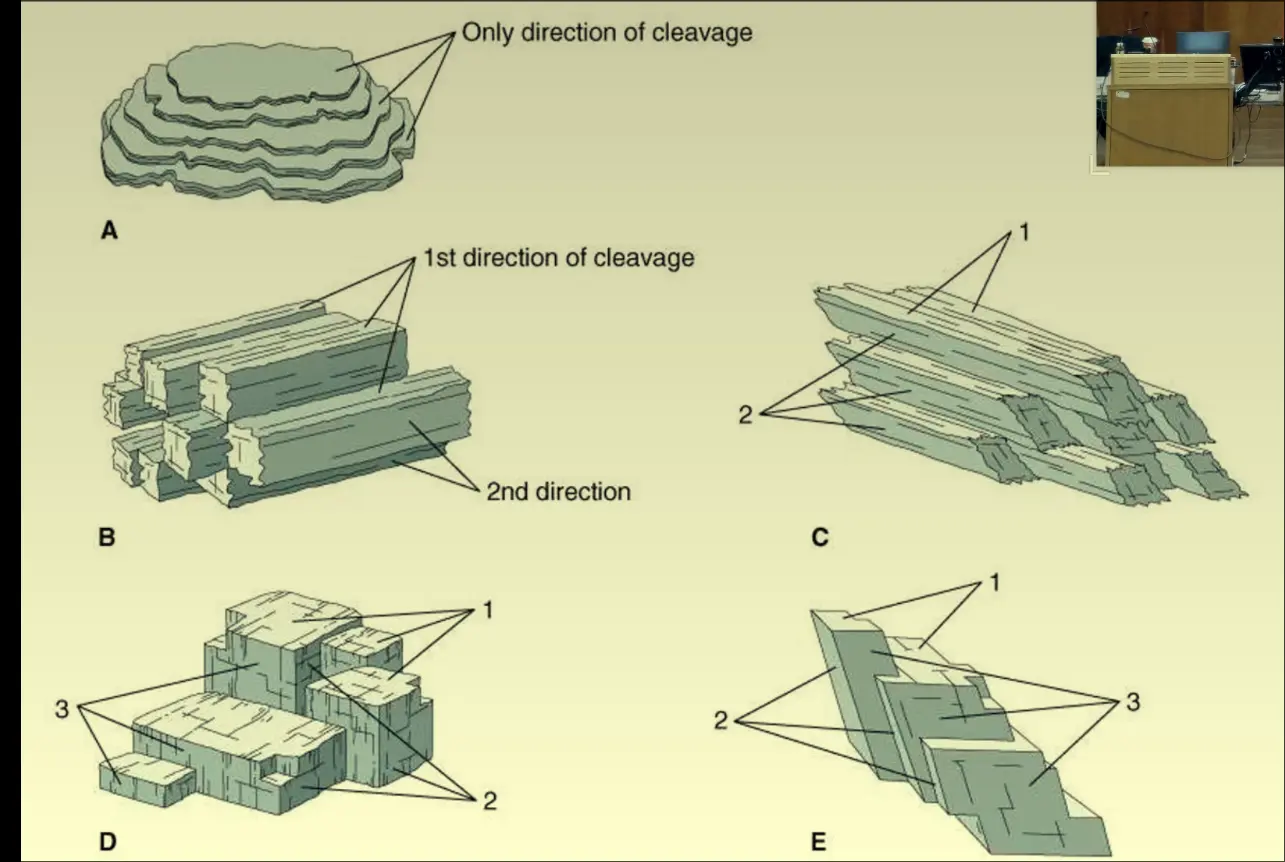 Only direction of cleavage

A

1st direction of cleavage

2nd direction

B

1

2

C

1

3

2

D

1

2

3

E